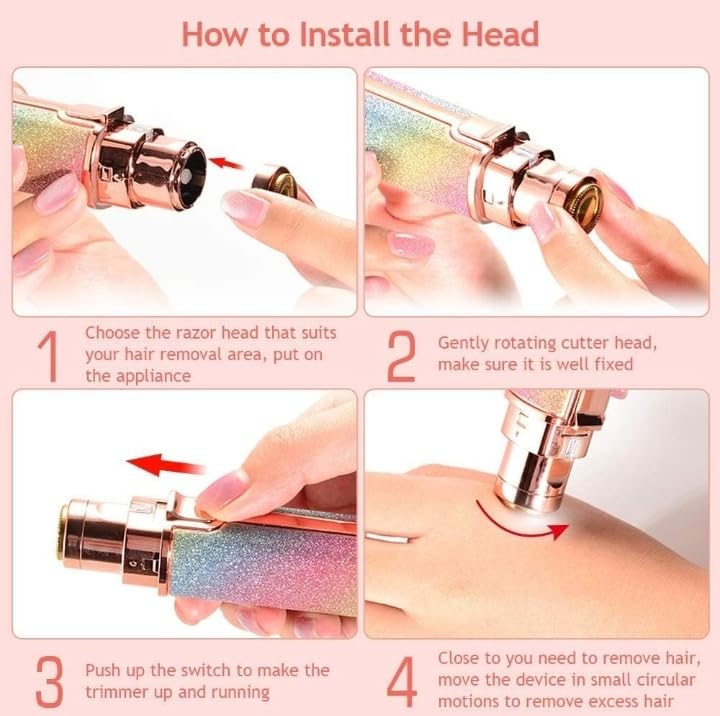 How to Install the Head

1 Choose the razor head that suits your hair removal area, put on the appliance

2 Gently rotating cutter head, make sure it is well fixed

3 Push up the switch to make the trimmer up and running

4 Close to you need to remove hair, move the device in small circular motions to remove excess hair